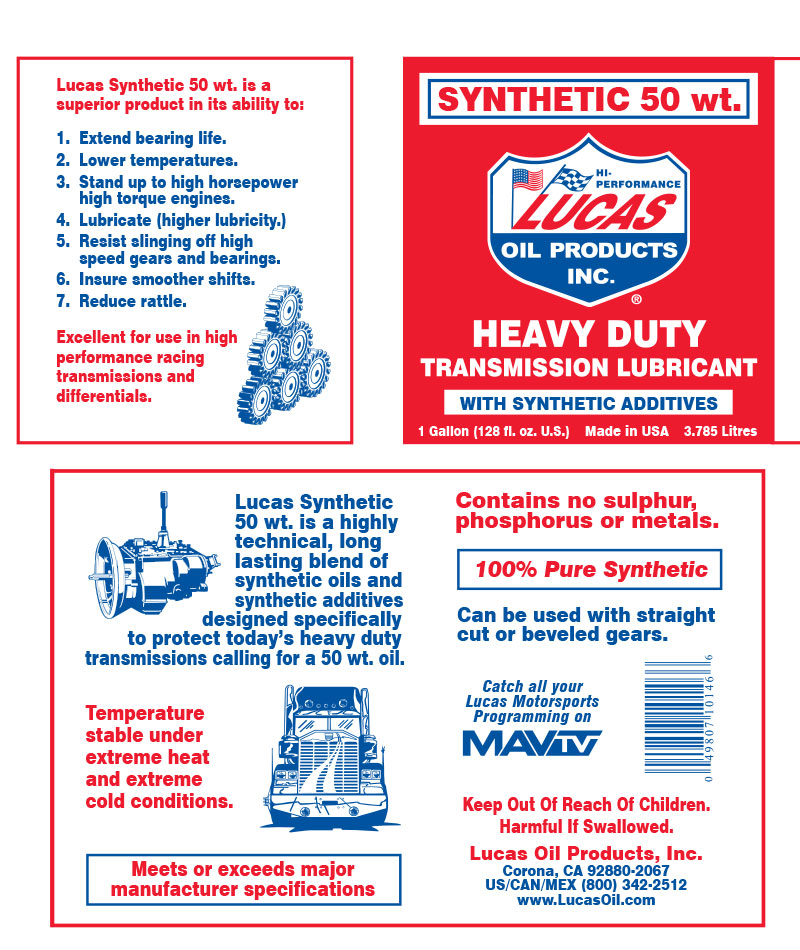 Lucas Synthetic 50 wt. is a superior product in its ability to:

1. Extend bearing life.
2. Lower temperatures.
3. Stand up to high horsepower high torque engines.
4. Lubricate (higher lubricity.)
5. Resist slinging off high speed gears and bearings.
6. Insure smoother shifts.
7. Reduce rattle.

Excellent for use in high performance racing transmissions and differentials.

SYNTHETIC 50 wt.

HI-PERFORMANCE
LUCAS
OIL PRODUCTS INC.
®

HEAVY DUTY
TRANSMISSION LUBRICANT
WITH SYNTHETIC ADDITIVES

1 Gallon (128 fl. oz. U.S.) Made in USA 3.785 Litres

Lucas Synthetic 50 wt. is a highly technical, long lasting blend of synthetic oils and synthetic additives designed specifically to protect today's heavy duty transmissions calling for a 50 wt. oil.

Temperature stable under extreme heat and extreme cold conditions.

Meets or exceeds major manufacturer specifications

Contains no sulphur, phosphorus or metals.

100% Pure Synthetic

Can be used with straight cut or beveled gears.

Catch all your Lucas Motorsports Programming on
MAVTV

0 49807 10146 6

Keep Out Of Reach Of Children.
Harmful If Swallowed.

Lucas Oil Products, Inc.
Corona, CA 92880-2067
US/CAN/MEX (800) 342-2512
www.LucasOil.com