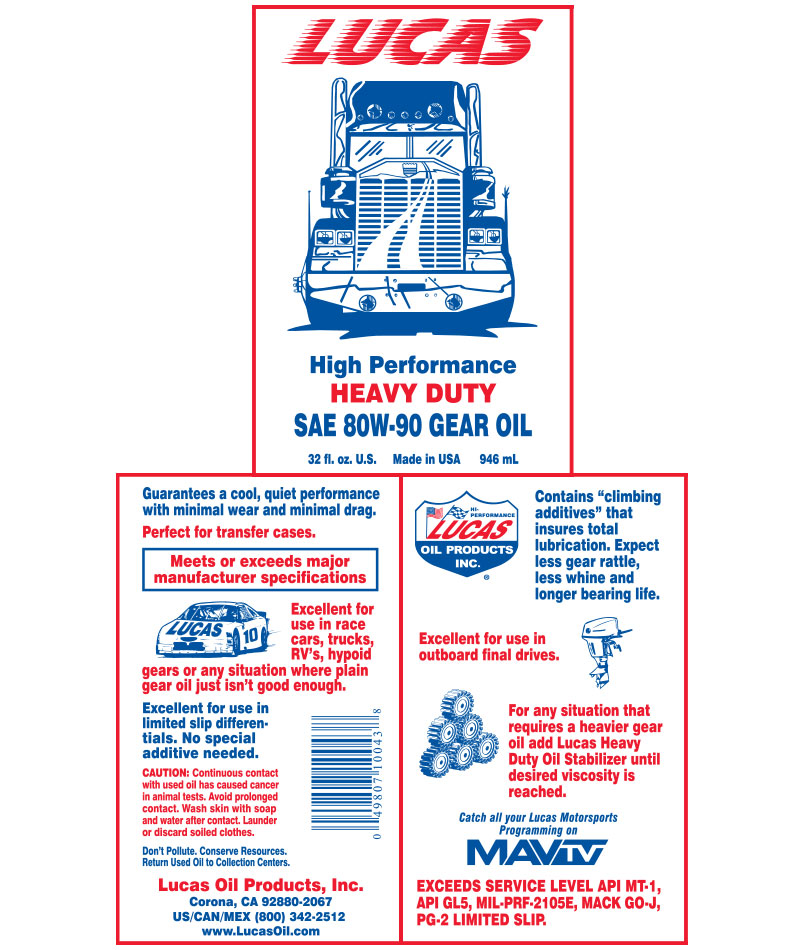 LUCAS

High Performance
HEAVY DUTY
SAE 80W-90 GEAR OIL

32 fl. oz. U.S. Made in USA 946 mL

Guarantees a cool, quiet performance with minimal wear and minimal drag.

Perfect for transfer cases.

Meets or exceeds major manufacturer specifications

LUCAS 10

Excellent for use in race cars, trucks, RV's, hypoid gears or any situation where plain gear oil just isn't good enough.

Excellent for use in limited slip differentials. No special additive needed.

0 49807 10043 8

CAUTION: Continuous contact with used oil has caused cancer in animal tests. Avoid prolonged contact. Wash skin with soap and water after contact. Launder or discard soiled clothes.

Don't Pollute. Conserve Resources. Return Used Oil to Collection Centers.

Lucas Oil Products, Inc.
Corona, CA 92880-2067
US/CAN/MEX (800) 342-2512
www.LucasOil.com

HI-PERFORMANCE LUCAS OIL PRODUCTS INC.

Contains "climbing additives" that insures total lubrication. Expect less gear rattle, less whine and longer bearing life.

Excellent for use in outboard final drives.

For any situation that requires a heavier gear oil add Lucas Heavy Duty Oil Stabilizer until desired viscosity is reached.

Catch all your Lucas Motorsports Programming on

MAVTV

EXCEEDS SERVICE LEVEL API MT-1, API GL5, MIL-PRF-2105E, MACK GO-J, PG-2 LIMITED SLIP.